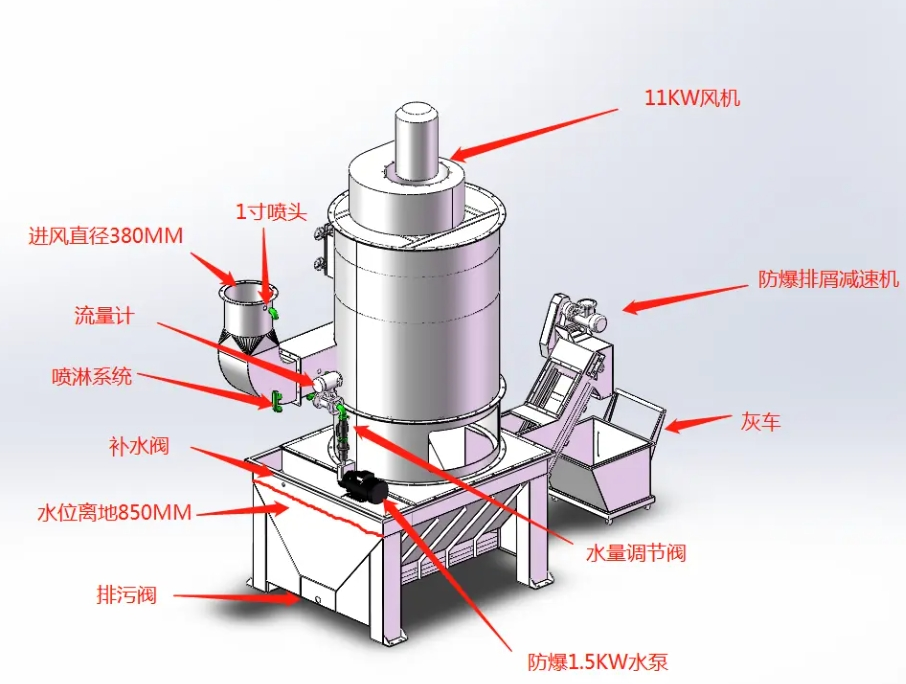 11KW风机

1寸喷头

进风直径380MM

防爆排屑减速机

流量计

喷淋系统

灰车

补水阀

水位离地850MM

水量调节阀

排污阀

防爆1.5KW水泵